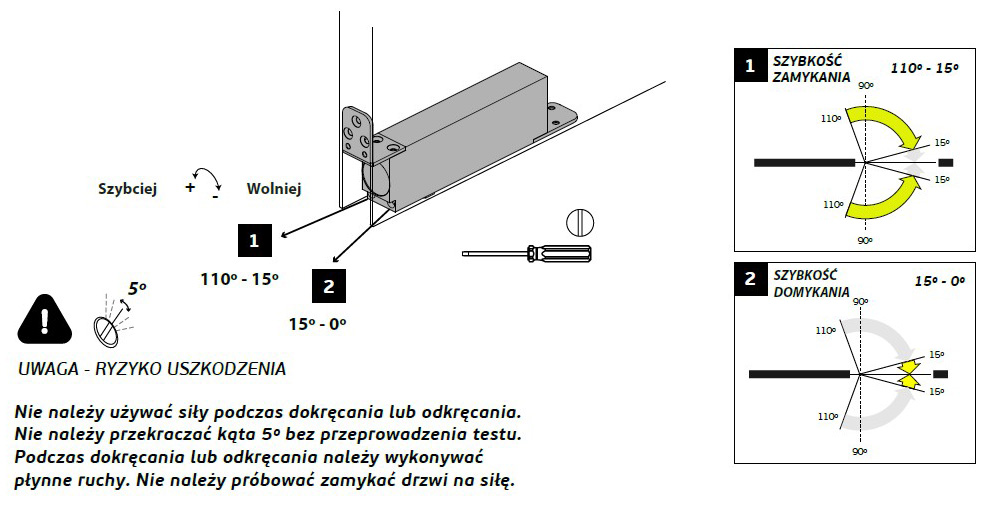 Szybciej + - Wolniej

1
110º - 15º

2
15º - 0º

5º

UWAGA - RYZYKO USZKODZENIA

Nie należy używać siły podczas dokręcania lub odkręcania. Nie należy przekraczać kąta 5º bez przeprowadzenia testu. Podczas dokręcania lub odkręcania należy wykonywać płynne ruchy. Nie należy próbować zamykać drzwi na siłę.

1 SZYBKOŚĆ ZAMYKANIA 110º - 15º
90º
110º
15º
15º
110º
90º

2 SZYBKOŚĆ DOMYKANIA 15º - 0º
90º
110º
15º
15º
110º
90º